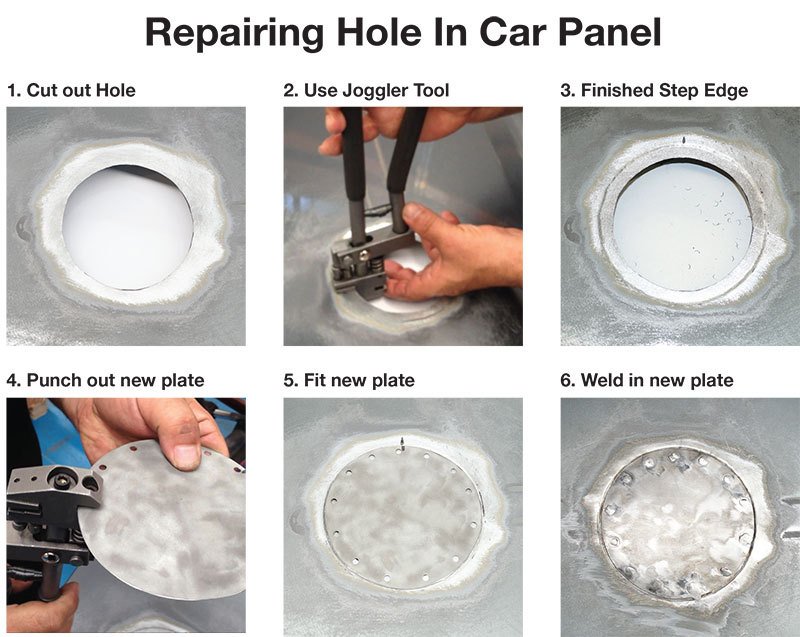 Repairing Hole In Car Panel

1. Cut out Hole

2. Use Joggler Tool

3. Finished Step Edge

4. Punch out new plate

5. Fit new plate

6. Weld in new plate