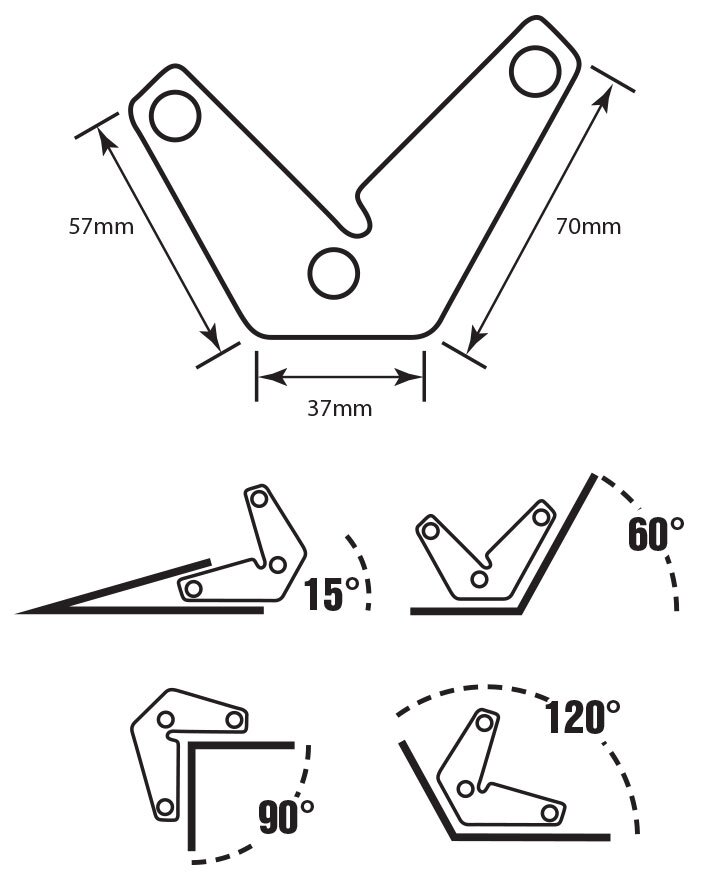 57mm

70mm

37mm

15°

60°

90°

120°